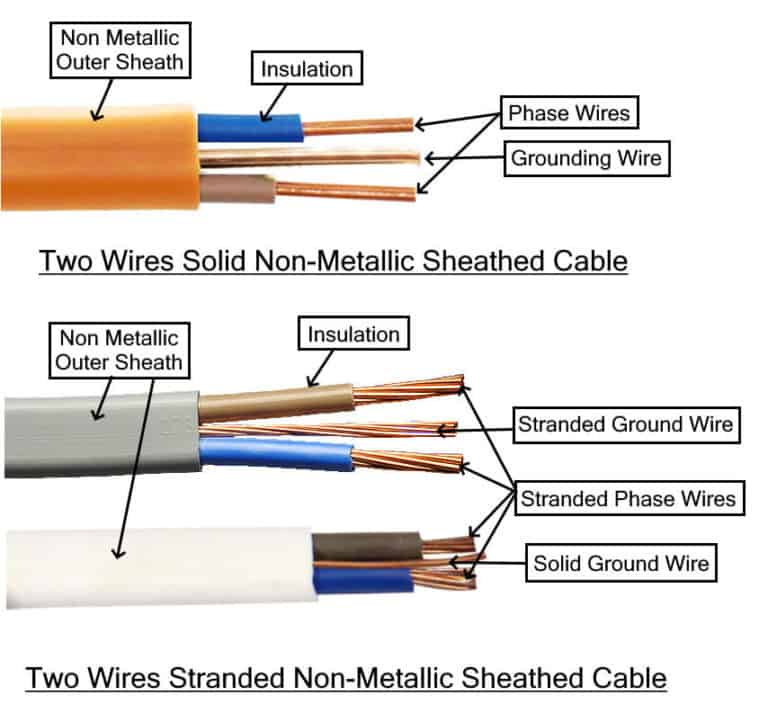 Non Metallic Outer Sheath

Insulation

Phase Wires

Grounding Wire

Two Wires Solid Non-Metallic Sheathed Cable

Non Metallic Outer Sheath

Insulation

Stranded Ground Wire

Stranded Phase Wires

Solid Ground Wire

Two Wires Stranded Non-Metallic Sheathed Cable