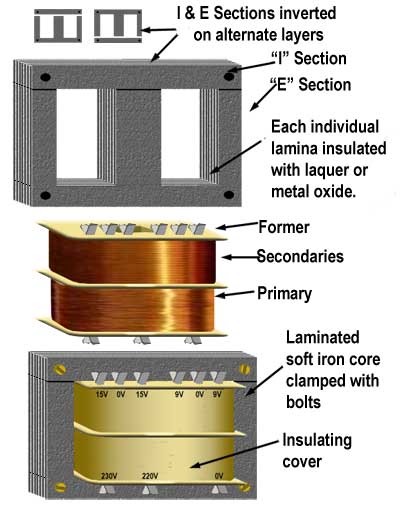 I & E Sections inverted on alternate layers

“I” Section

“E” Section

Each individual lamina insulated with laquer or metal oxide.

Former

Secondaries

Primary

Laminated soft iron core clamped with bolts

15V 0V 15V 9V 0V 9V

Insulating cover

230V 220V 0V