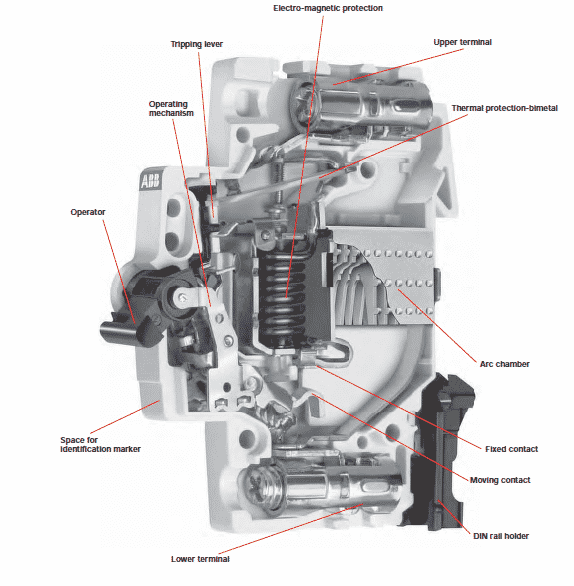 Electro-magnetic protection

Tripping lever

Upper terminal

Operating mechanism

Thermal protection-bimetal

ABB

Operator

Arc chamber

Space for identification marker

Fixed contact

Moving contact

DIN rail holder

Lower terminal