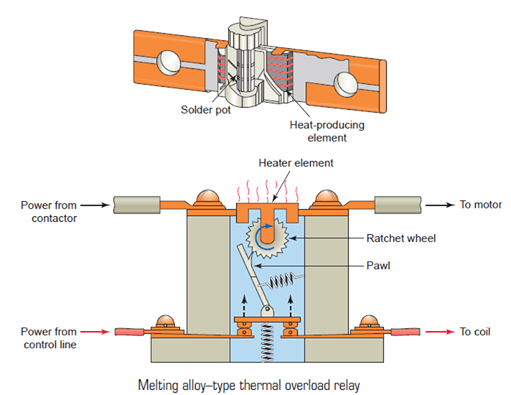 Solder pot

Heat-producing element

Heater element

Power from contactor

To motor

Ratchet wheel

Pawl

Power from control line

To coil

Melting alloy–type thermal overload relay