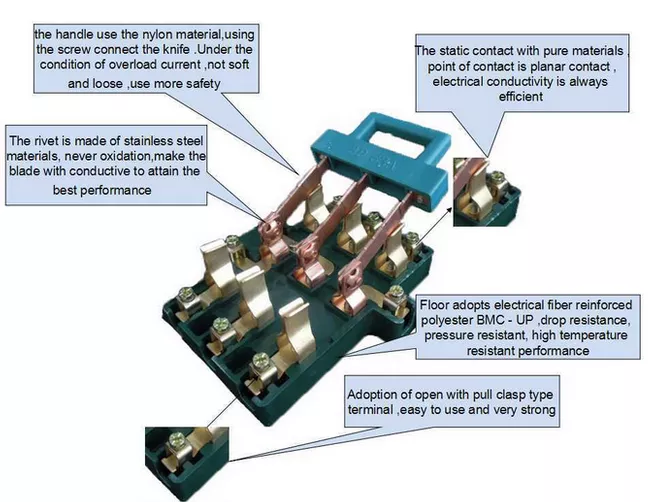 the handle use the nylon material,using the screw connect the knife .Under the condition of overload current ,not soft and loose ,use more safety

The static contact with pure materials , point of contact is planar contact , electrical conductivity is always efficient

The rivet is made of stainless steel materials, never oxidation,make the blade with conductive to attain the best performance

Floor adopts electrical fiber reinforced polyester BMC - UP ,drop resistance, pressure resistant, high temperature resistant performance

Adoption of open with pull clasp type terminal ,easy to use and very strong