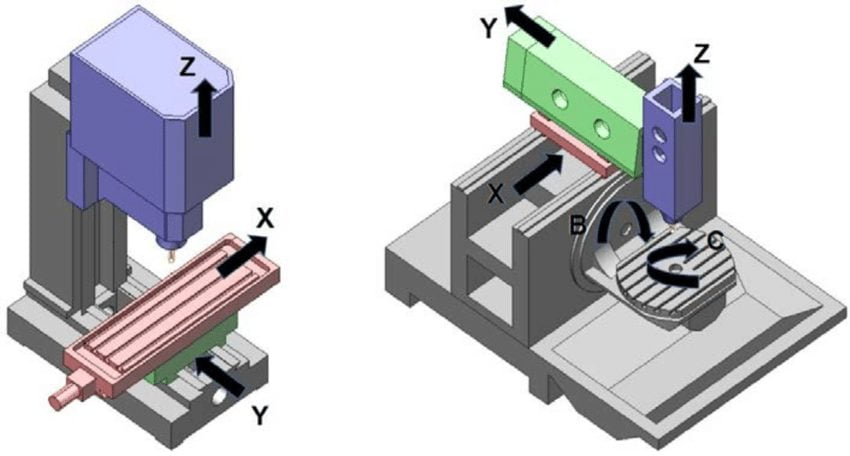 Z
X
Y
Y
Z
X
B
C